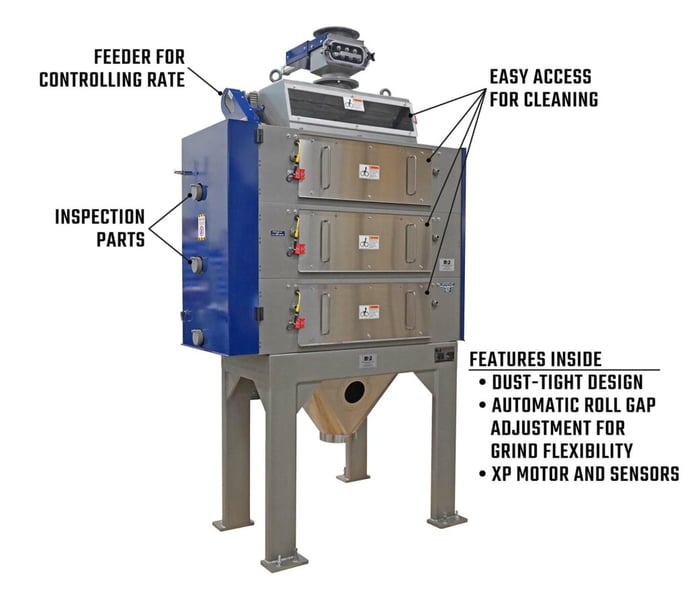 FEEDER FOR CONTROLLING RATE

EASY ACCESS FOR CLEANING

INSPECTION PARTS

FEATURES INSIDE
• DUST-TIGHT DESIGN
• AUTOMATIC ROLL GAP ADJUSTMENT FOR GRIND FLEXIBILITY
• XP MOTOR AND SENSORS